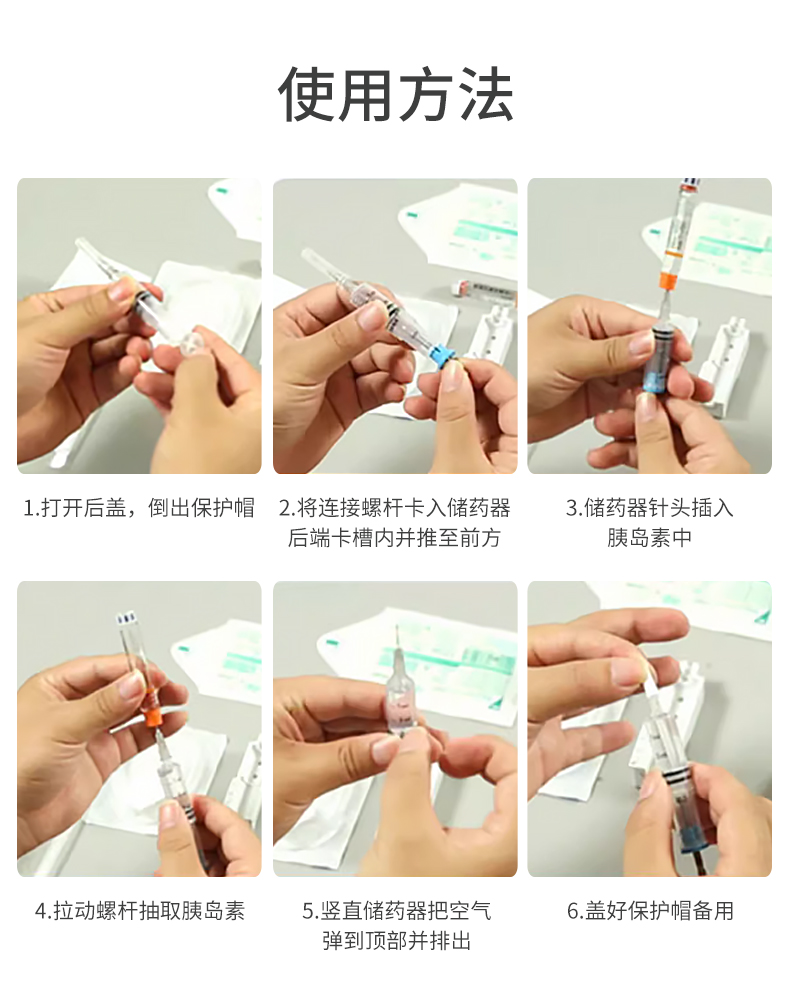 使用方法

1.打开后盖，倒出保护帽

2.将连接螺杆卡入储药器后端卡槽内并推至前方

3.储药器针头插入胰岛素中

4.拉动螺杆抽取胰岛素

5.竖直储药器把空气弹到顶部并排出

6.盖好保护帽备用